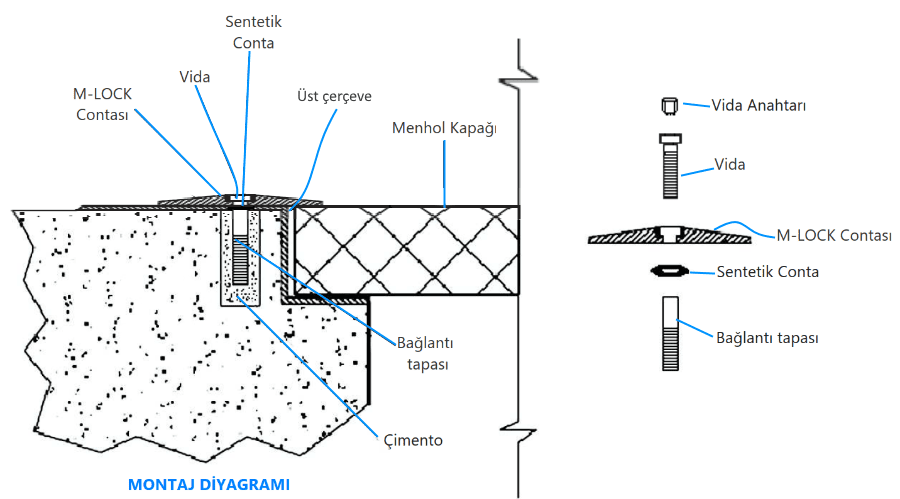 Sentetik Conta

Vida

M-LOCK Contası

Üst çerçeve

Menhol Kapağı

Bağlantı tapası

Çimento

MONTAJ DİYAGRAMI

Vida Anahtarı

Vida

M-LOCK Contası

Sentetik Conta

Bağlantı tapası